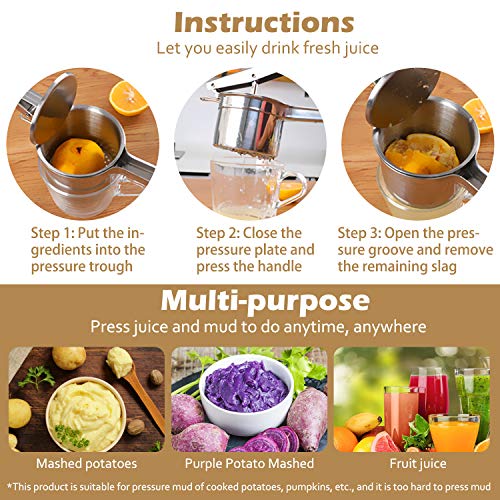 Instructions
Let you easily drink fresh juice

Step 1: Put the ingredients into the pressure trough

Step 2: Close the pressure plate and press the handle

Step 3: Open the pressure groove and remove the remaining slag

Multi-purpose
Press juice and mud to do anytime, anywhere

Mashed potatoes

Purple Potato Mashed

Fruit juice

*This product is suitable for pressure mud of cooked potatoes, pumpkins, etc., and it is too hard to press mud