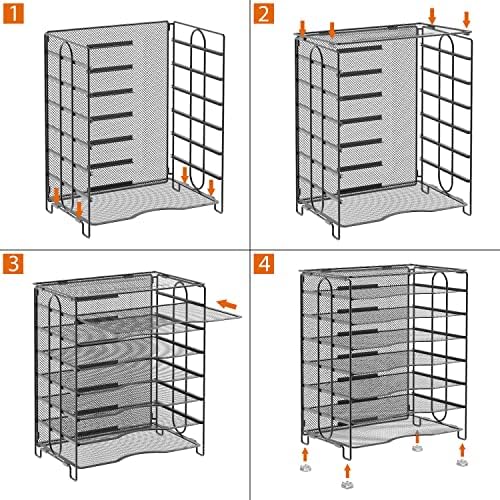 1

2

3

4