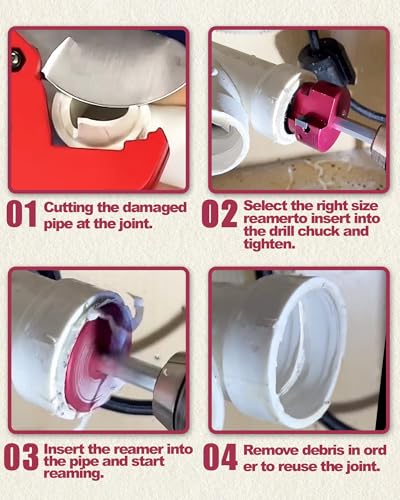 01 Cutting the damaged pipe at the joint.

02 Select the right size reamerto insert into the drill chuck and tighten.

03 Insert the reamer into the pipe and start reaming.

04 Remove debris in ord er to reuse the joint.