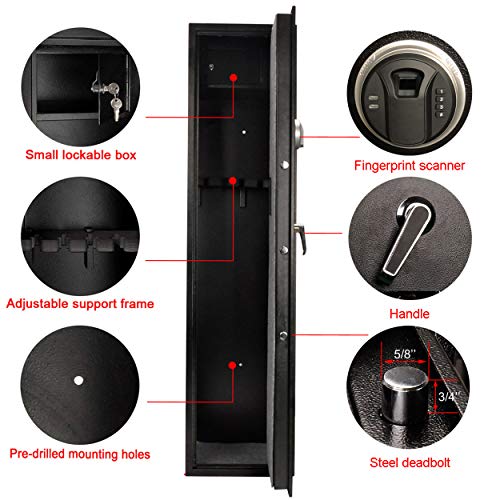 Small lockable box

Adjustable support frame

Pre-drilled mounting holes

Fingerprint scanner

Handle

5/8''

3/4''

Steel deadbolt