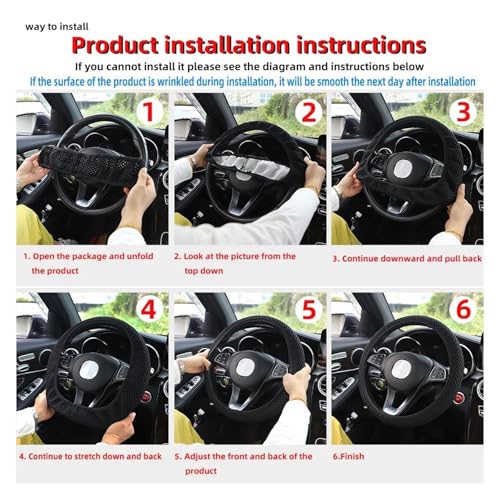 way to install

Product installation instructions

If you cannot install it please see the diagram and instructions below

If the surface of the product is wrinkled during installation, it will be smooth the next day after installation

1

2

3

1. Open the package and unfold the product

2. Look at the picture from the top down

3. Continue downward and pull back

4

5

6

4. Continue to stretch down and back

5. Adjust the front and back of the product

6.Finish