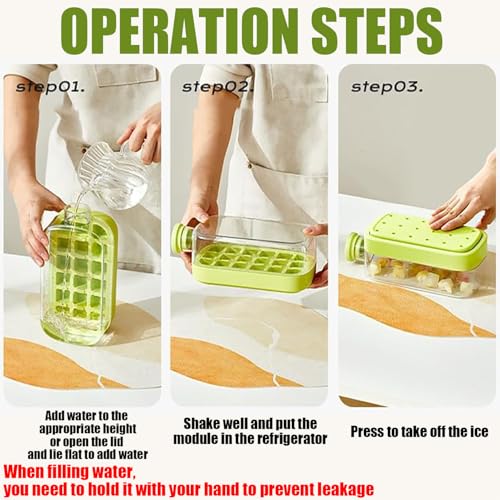 OPERATION STEPS

step01.

step02.

step03.

Add water to the appropriate height or open the lid and lie flat to add water

Shake well and put the module in the refrigerator

Press to take off the ice

When filling water, you need to hold it with your hand to prevent leakage