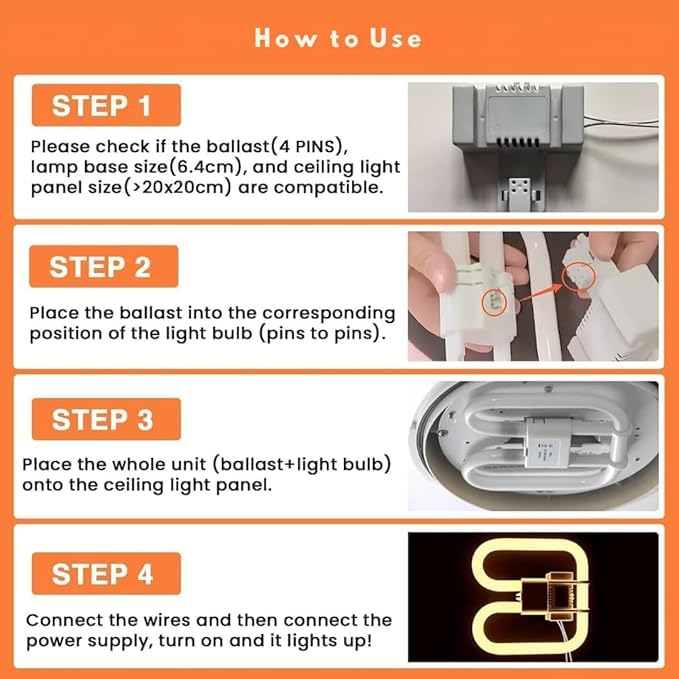 How to Use

STEP 1

Please check if the ballast(4 PINS), lamp base size(6.4cm), and ceiling light panel size(>20x20cm) are compatible.

STEP 2

Place the ballast into the corresponding position of the light bulb (pins to pins).

STEP 3

Place the whole unit (ballast+light bulb) onto the ceiling light panel.

STEP 4

Connect the wires and then connect the power supply, turn on and it lights up!