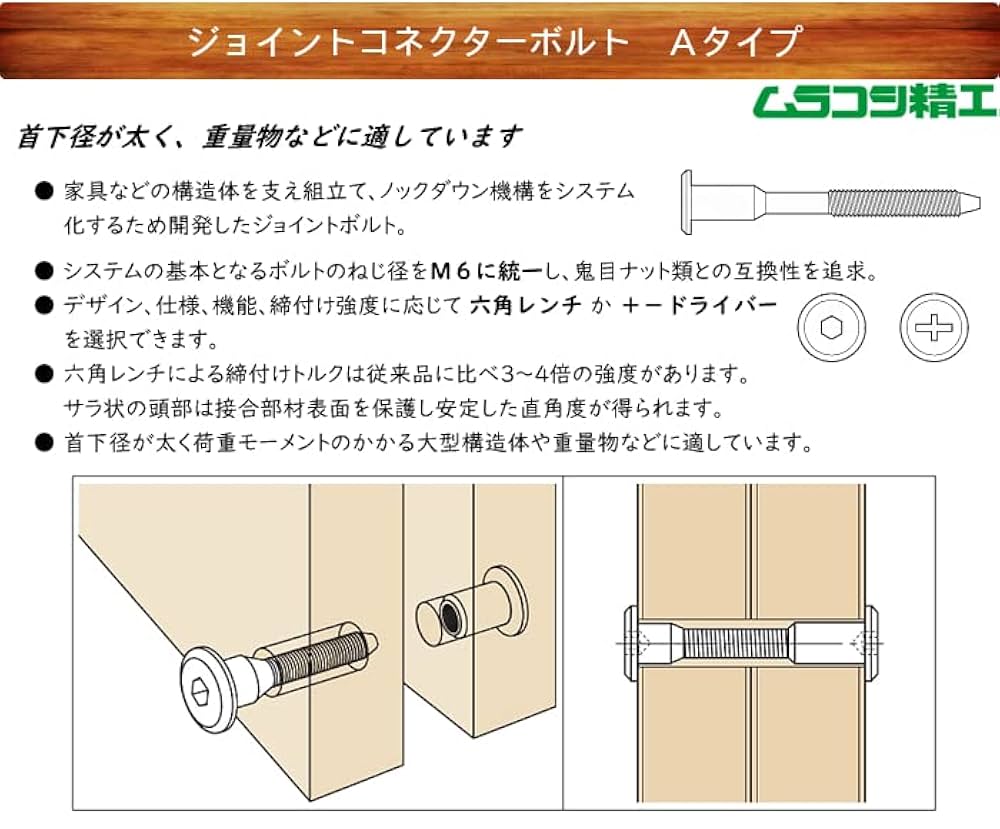 ジョイントコネクターボルト　Aタイプ

ムラコシ精工

首下径が太く、重量物などに適しています

● 家具などの構造体を支え組立て、ノックダウン機構をシステム化するため開発したジョイントボルト。

● システムの基本となるボルトのねじ径をM６に統一し、鬼目ナット類との互換性を追求。

● デザイン、仕様、機能、締付け強度に応じて 六角レンチ か ＋ードライバー を選択できます。

● 六角レンチによる締付けトルクは従来品に比べ3～4倍の強度があります。
サラ状の頭部は接合部材表面を保護し安定した直角度が得られます。

● 首下径が太く荷重モーメントのかかる大型構造体や重量物などに適しています。