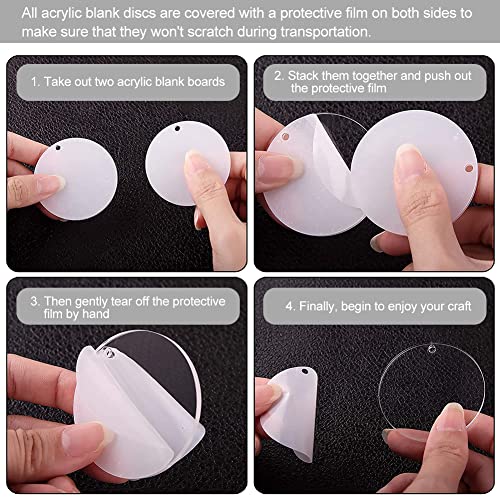 All acrylic blank discs are covered with a protective film on both sides to make sure that they won't scratch during transportation.

1. Take out two acrylic blank boards

2. Stack them together and push out the protective film

3. Then gently tear off the protective film by hand

4. Finally, begin to enjoy your craft