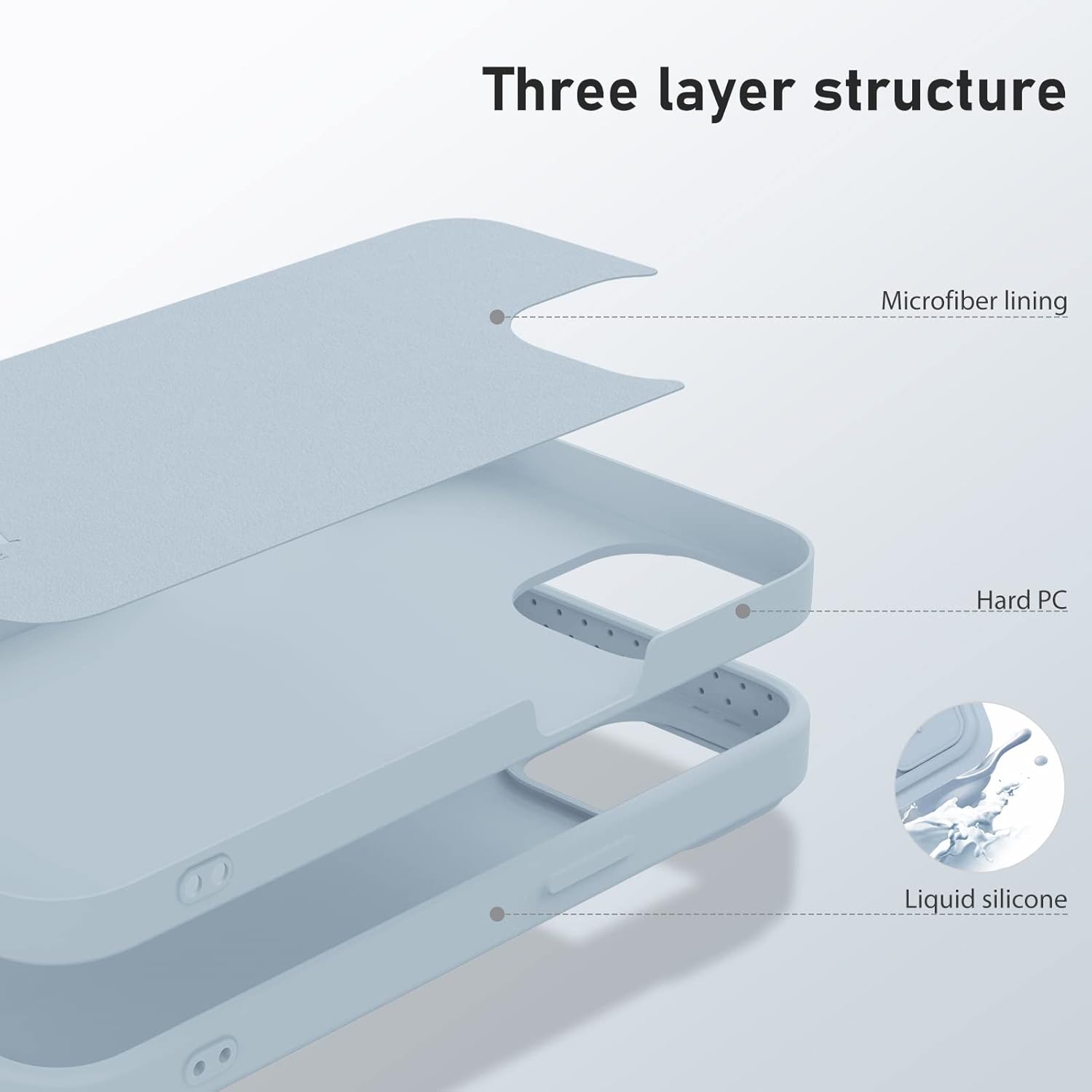 Three layer structure

Microfiber lining

Hard PC

Liquid silicone