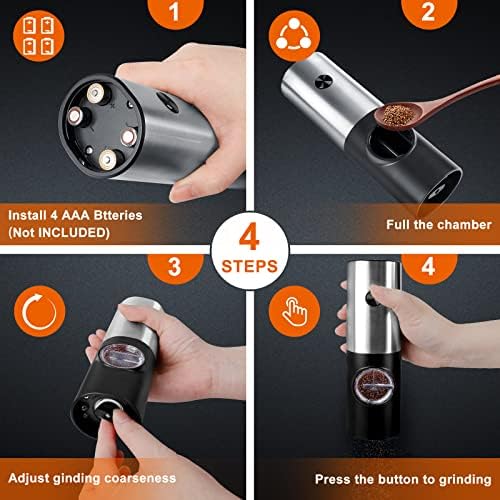 1

Install 4 AAA Btteries
(Not INCLUDED)

2

Full the chamber

4
STEPS

3

Adjust ginding coarseness

4

Press the button to grinding