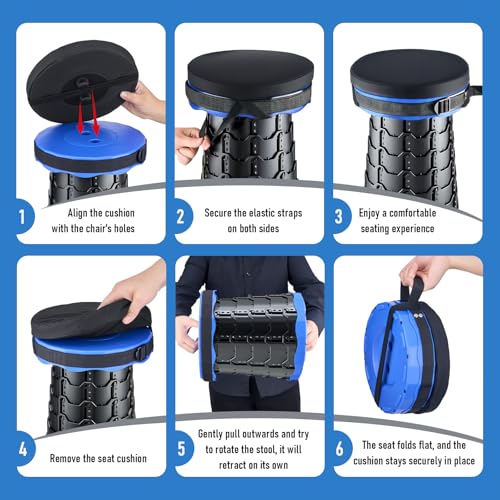 1
Align the cushion with the chair's holes

2
Secure the elastic straps on both sides

3
Enjoy a comfortable seating experience

4
Remove the seat cushion

5
Gently pull outwards and try to rotate the stool, it will retract on its own

6
The seat folds flat, and the cushion stays securely in place