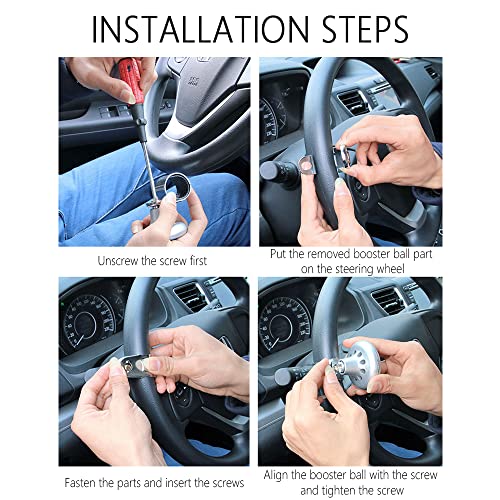 INSTALLATION STEPS

Unscrew the screw first

Put the removed booster ball part on the steering wheel

Fasten the parts and insert the screws

Align the booster ball with the screw and tighten the screw