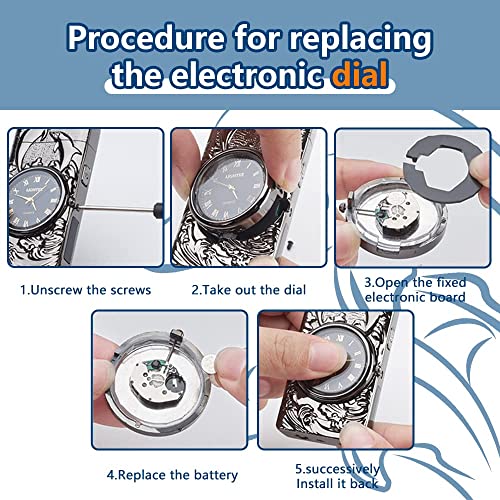 Procedure for replacing the electronic dial

1.Unscrew the screws

2.Take out the dial

3.Open the fixed electronic board

4.Replace the battery

5.successively Install it back