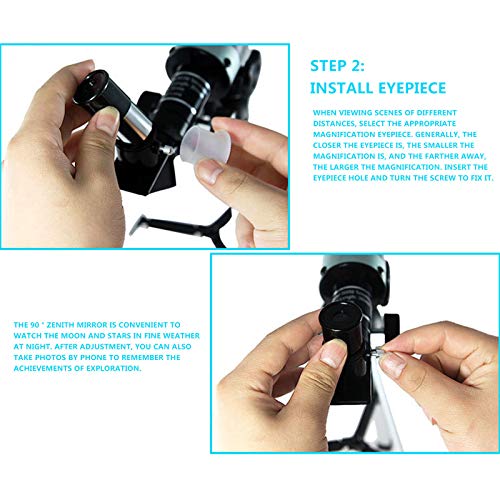 STEP 2:
INSTALL EYEPIECE

WHEN VIEWING SCENES OF DIFFERENT DISTANCES, SELECT THE APPROPRIATE MAGNIFICATION EYEPIECE. GENERALLY, THE CLOSER THE EYEPIECE IS, THE SMALLER THE MAGNIFICATION IS, AND THE FARTHER AWAY, THE LARGER THE MAGNIFICATION. INSERT THE EYEPIECE HOLE AND TURN THE SCREW TO FIX IT.

THE 90 ° ZENITH MIRROR IS CONVENIENT TO WATCH THE MOON AND STARS IN FINE WEATHER AT NIGHT. AFTER ADJUSTMENT, YOU CAN ALSO TAKE PHOTOS BY PHONE TO REMEMBER THE ACHIEVEMENTS OF EXPLORATION.