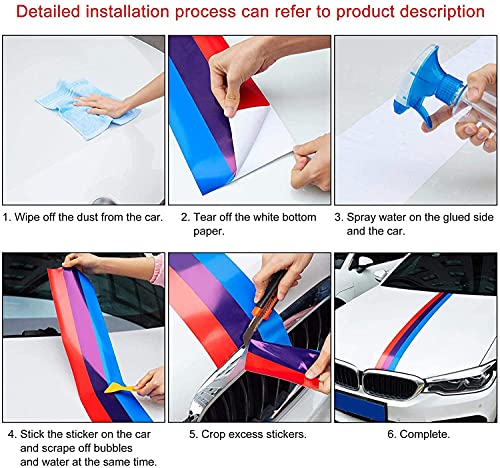 Detailed installation process can refer to product description

1. Wipe off the dust from the car.

2. Tear off the white bottom paper.

3. Spray water on the glued side and the car.

4. Stick the sticker on the car and scrape off bubbles and water at the same time.

5. Crop excess stickers.

6. Complete.