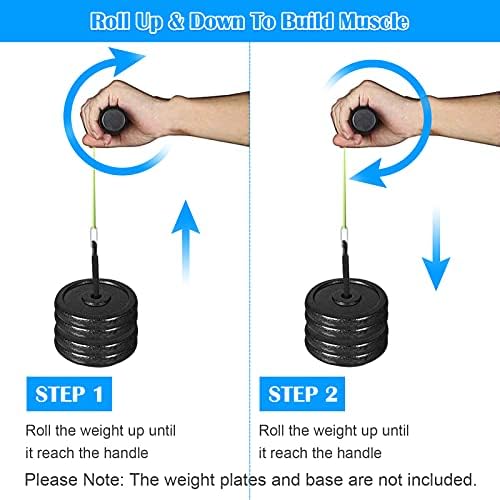 Roll Up & Down To Build Muscle

STEP 1

Roll the weight up until it reach the handle

STEP 2

Roll the weight up until it reach the handle

Please Note: The weight plates and base are not included.