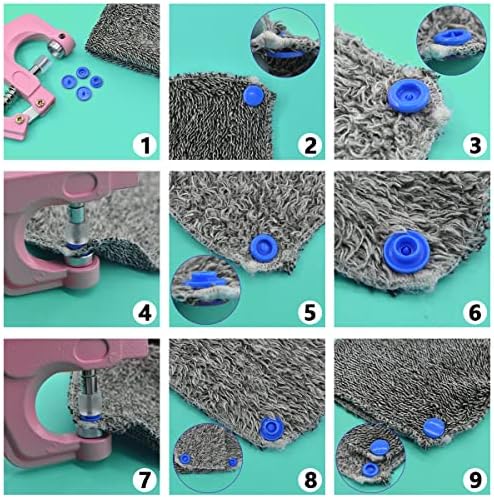 1
2
3
4
5
6
7
8
9