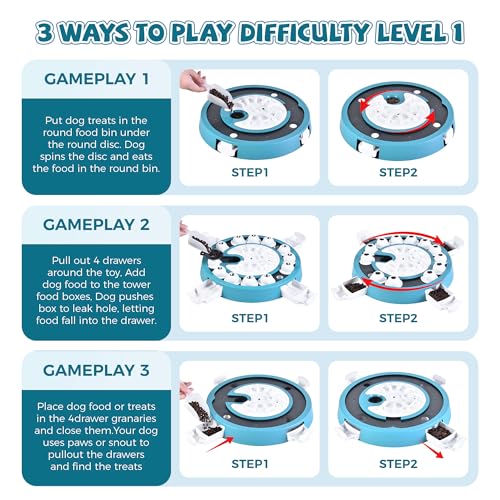 3 WAYS TO PLAY DIFFICULTY LEVEL 1

GAMEPLAY 1

Put dog treats in the round food bin under the round disc. Dog spins the disc and eats the food in the round bin.

STEP1

STEP2

GAMEPLAY 2

Pull out 4 drawers around the toy, Add dog food to the tower food boxes, Dog pushes box to leak hole, letting food fall into the drawer.

STEP1

STEP2

GAMEPLAY 3

Place dog food or treats in the 4drawer granaries and close them.Your dog uses paws or snout to pullout the drawers and find the treats

STEP1

STEP2