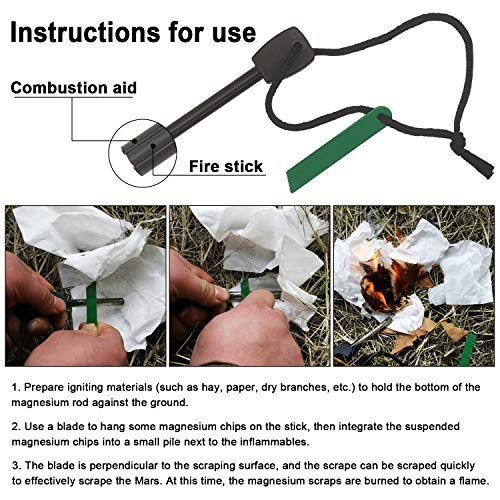 Instructions for use

Combustion aid

Fire stick

1. Prepare igniting materials (such as hay, paper, dry branches, etc.) to hold the bottom of the magnesium rod against the ground.

2. Use a blade to hang some magnesium chips on the stick, then integrate the suspended magnesium chips into a small pile next to the inflammables.

3. The blade is perpendicular to the scraping surface, and the scrape can be scraped quickly to effectively scrape the Mars. At this time, the magnesium scraps are burned to obtain a flame.