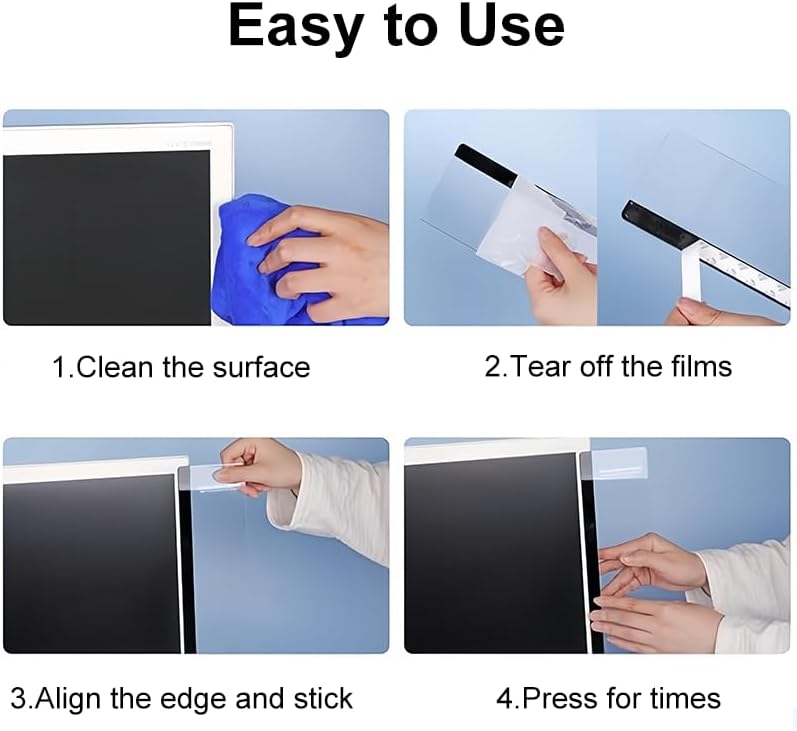 Easy to Use

1.Clean the surface

2.Tear off the films

3.Align the edge and stick

4.Press for times