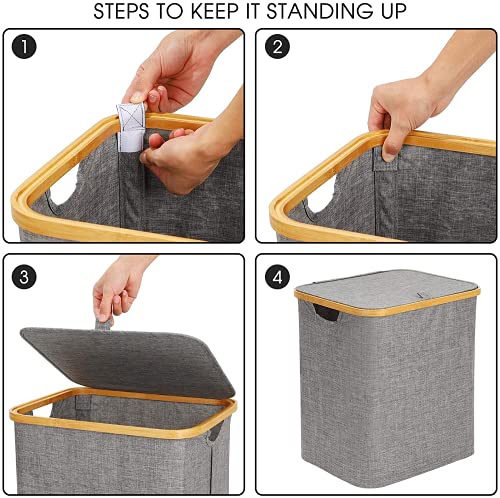 STEPS TO KEEP IT STANDING UP

1

2

3

4