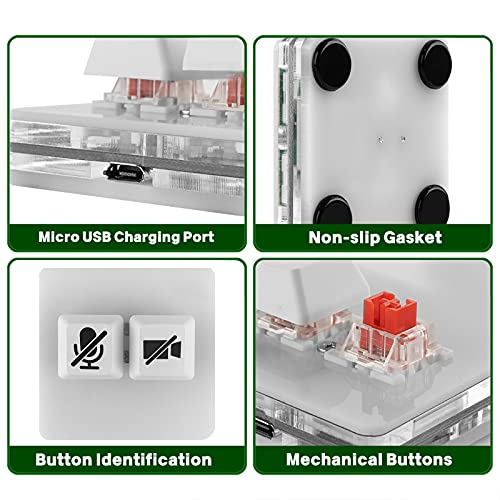 Micro USB Charging Port

Non-slip Gasket

Button Identification

Mechanical Buttons