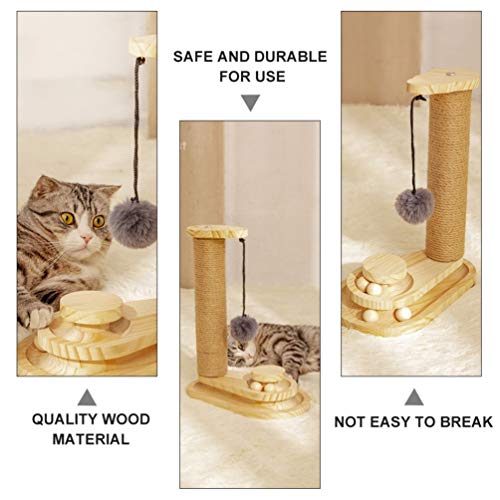 SAFE AND DURABLE FOR USE

QUALITY WOOD MATERIAL

NOT EASY TO BREAK