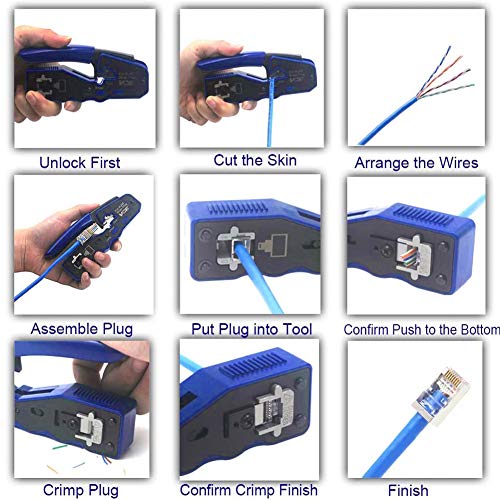 Unlock First

Cut the Skin

Arrange the Wires

Assemble Plug

Put Plug into Tool

Confirm Push to the Bottom

Crimp Plug

Confirm Crimp Finish

Finish