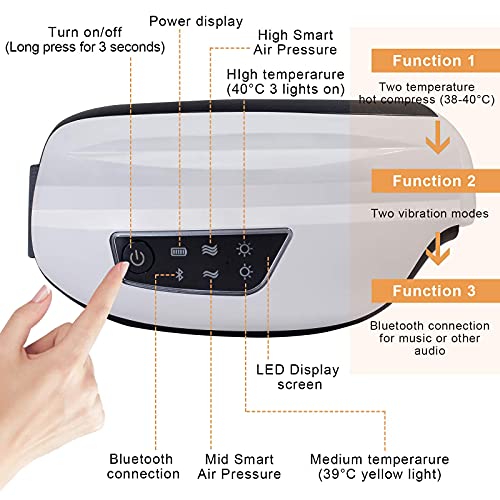 Turn on/off
(Long press for 3 seconds)

Power display

High Smart
Air Pressure

HIgh temperarure
(40°C 3 lights on)

Function 1

Two temperature hot compress (38-40°C)

Function 2

Two vibration modes

Function 3

Bluetooth connection for music or other audio

LED Display screen

Bluetooth connection

Mid Smart Air Pressure

Medium temperarure (39°C yellow light)