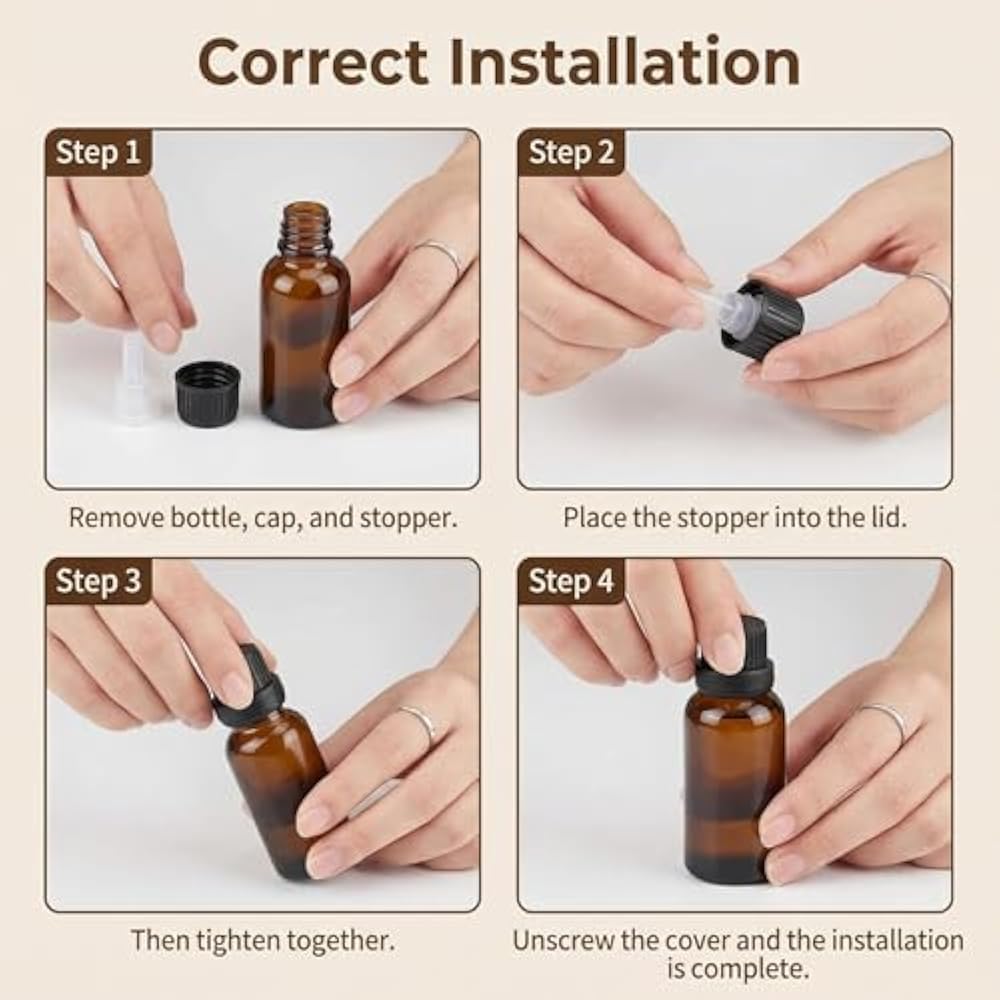 Correct Installation

Step 1

Remove bottle, cap, and stopper.

Step 2

Place the stopper into the lid.

Step 3

Then tighten together.

Step 4

Unscrew the cover and the installation is complete.