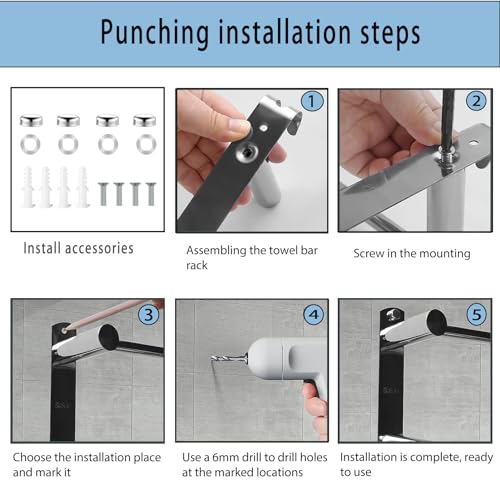 Punching installation steps

Install accessories

1

Assembling the towel bar rack

2

Screw in the mounting

3

Choose the installation place and mark it

4

Use a 6mm drill to drill holes at the marked locations

5

Installation is complete, ready to use