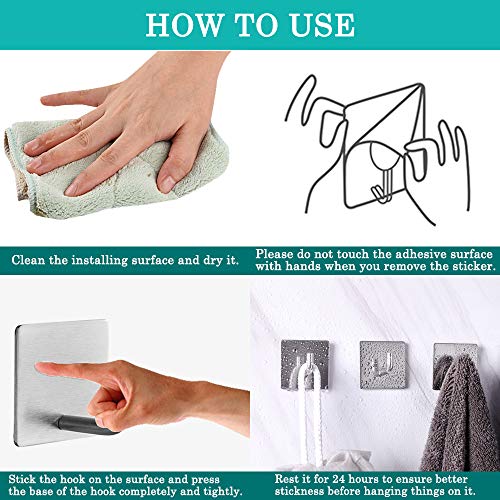 HOW TO USE

Clean the installing surface and dry it.

Please do not touch the adhesive surface with hands when you remove the sticker.

Stick the hook on the surface and press the base of the hook completely and tightly.

Rest it for 24 hours to ensure better stickness before hanging things on it.