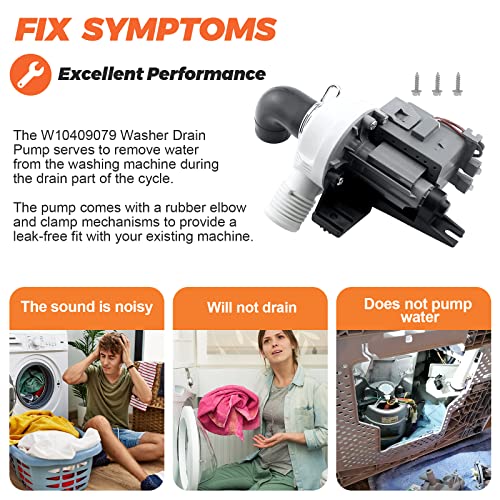 FIX SYMPTOMS

Excellent Performance

The W10409079 Washer Drain Pump serves to remove water from the washing machine during the drain part of the cycle.

The pump comes with a rubber elbow and clamp mechanisms to provide a leak-free fit with your existing machine.

The sound is noisy

Will not drain

Does not pump water