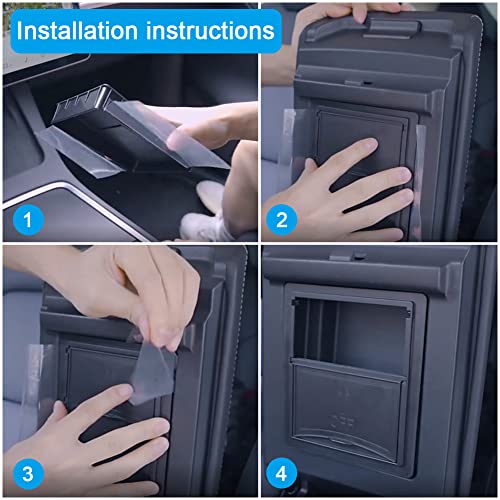 Installation instructions

1

2

3

4