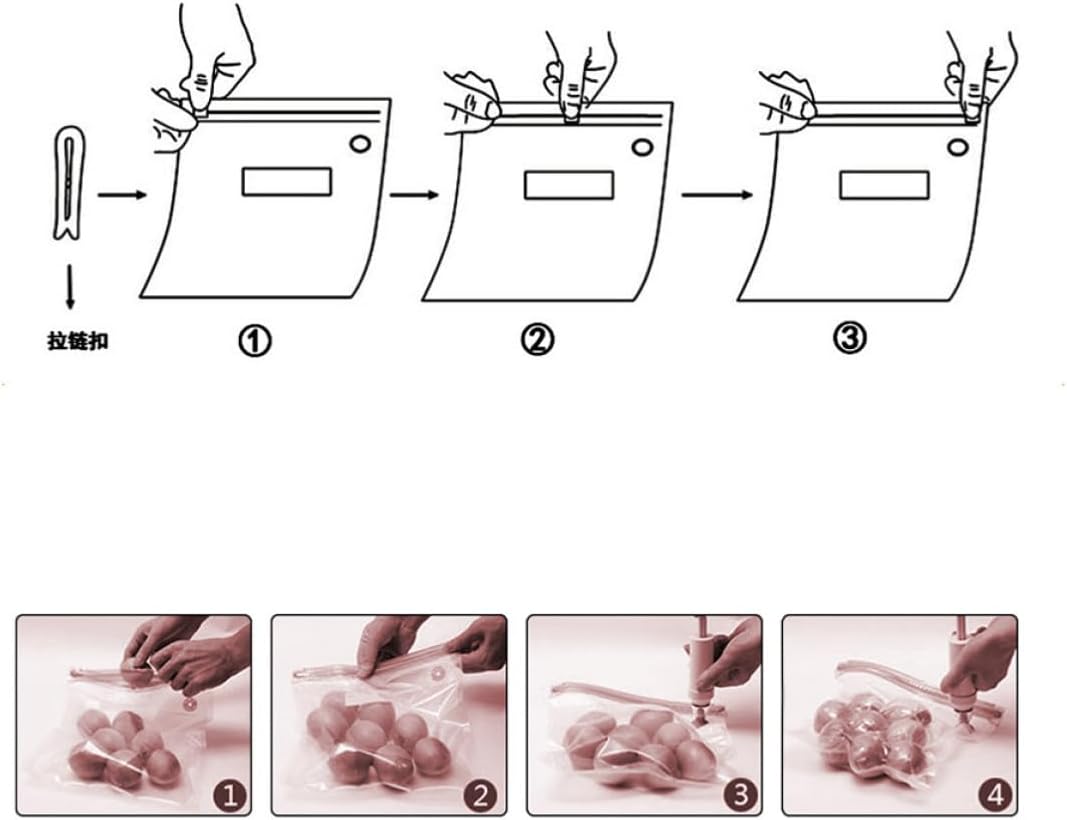 拉链扣

①

②

③

1

2

3

4