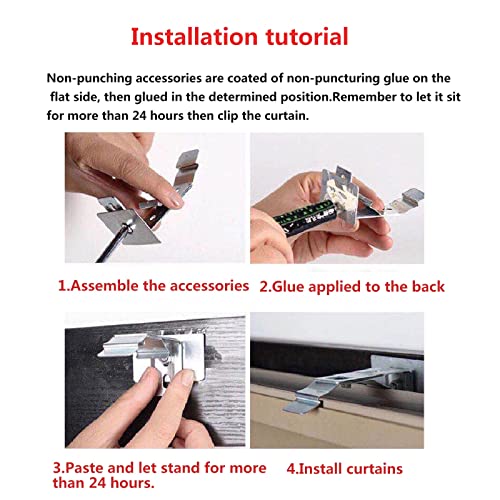 Installation tutorial

Non-punching accessories are coated of non-puncturing glue on the flat side, then glued in the determined position.Remember to let it sit for more than 24 hours then clip the curtain.

1.Assemble the accessories

2.Glue applied to the back

3.Paste and let stand for more than 24 hours.

4.Install curtains