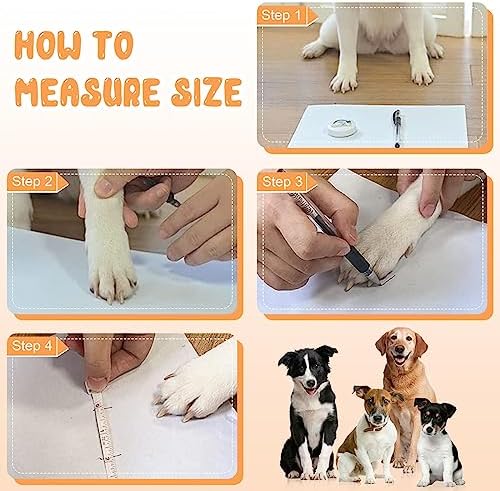 HOW TO
MEASURE SIZE

Step 1

Step 2

Step 3

Step 4