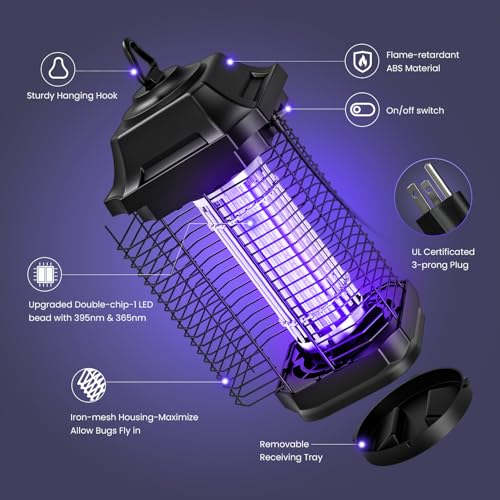 Sturdy Hanging Hook

Flame-retardant ABS Material

On/off switch

UL Certificated 3-prong Plug

Upgraded Double-chip-1 LED bead with 395nm & 365nm

Iron-mesh Housing-Maximize Allow Bugs Fly in

Removable Receiving Tray