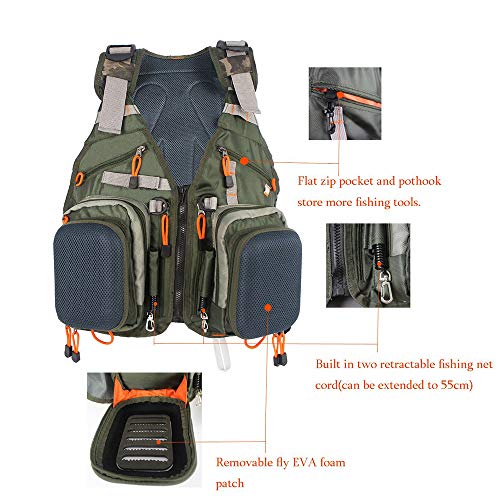 Flat zip pocket and pothook store more fishing tools.

Built in two retractable fishing net cord(can be extended to 55cm)

Removable fly EVA foam patch