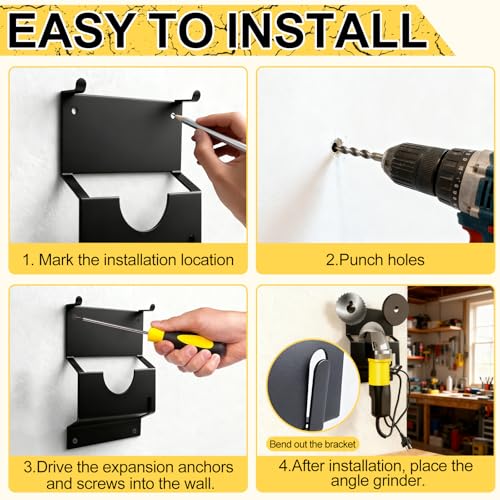 EASY TO INSTALL

1. Mark the installation location

2.Punch holes

3.Drive the expansion anchors and screws into the wall.

Bend out the bracket

4.After installation, place the angle grinder.