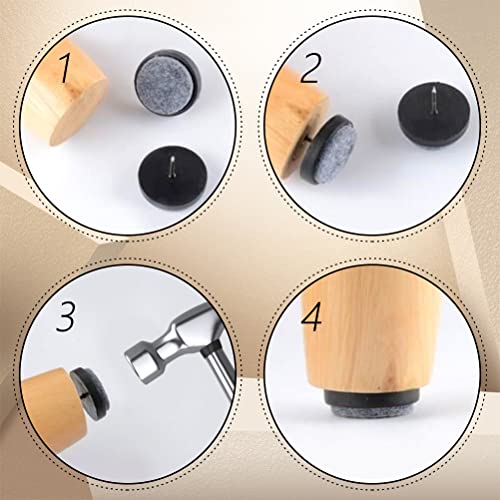 1

2

3

4