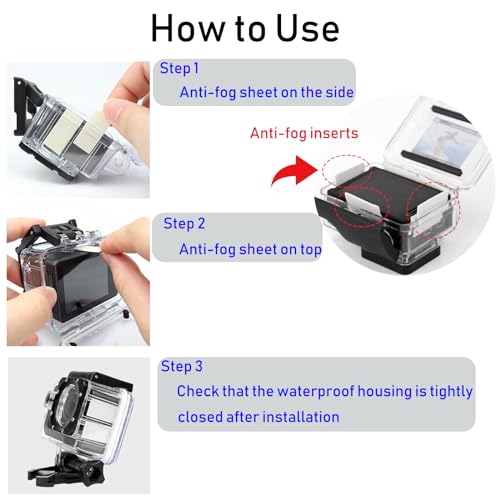 How to Use

Step 1
Anti-fog sheet on the side

Anti-fog inserts

Step 2
Anti-fog sheet on top

Step 3
Check that the waterproof housing is tightly closed after installation