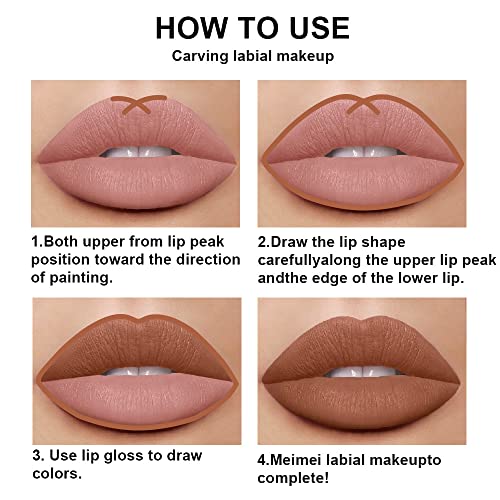 HOW TO USE

Carving labial makeup

1.Both upper from lip peak position toward the direction of painting.

2.Draw the lip shape carefullyalong the upper lip peak andthe edge of the lower lip.

3. Use lip gloss to draw colors.

4.Meimei labial makeupto complete!