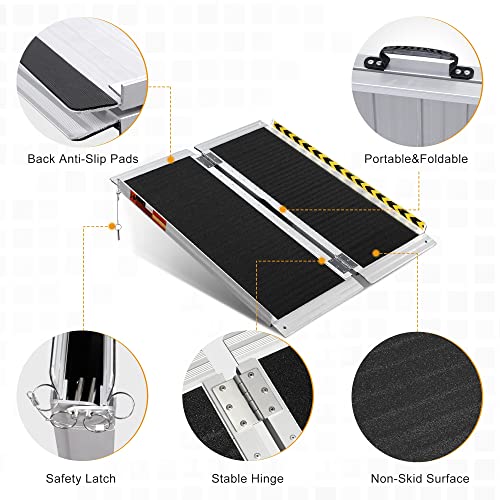 Back Anti-Slip Pads

Portable&Foldable

Safety Latch

Stable Hinge

Non-Skid Surface