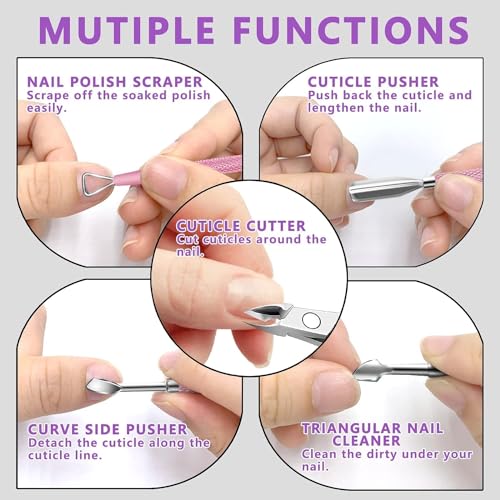 MUTIPLE FUNCTIONS

NAIL POLISH SCRAPER
Scrape off the soaked polish easily.

CUTICLE PUSHER
Push back the cuticle and lengthen the nail.

CUTICLE CUTTER
Cut cuticles around the nail.

CURVE SIDE PUSHER
Detach the cuticle along the cuticle line.

TRIANGULAR NAIL CLEANER
Clean the dirty under your nail.