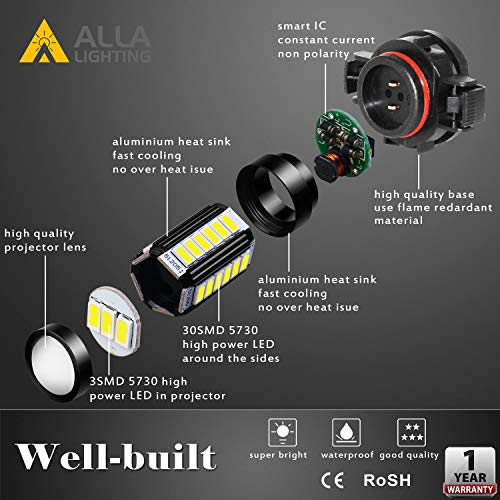 ALLA LIGHTING

smart IC
constant current
non polarity

aluminium heat sink
fast cooling
no over heat isue

high quality base
use flame redardant
material

high quality
projector lens

aluminium heat sink
fast cooling
no over heat isue

30SMD 5730
high power LED
around the sides

3SMD 5730 high
power LED in projector

Well-built

super bright waterproof good quality

CE RoSH

1 YEAR WARRANTY