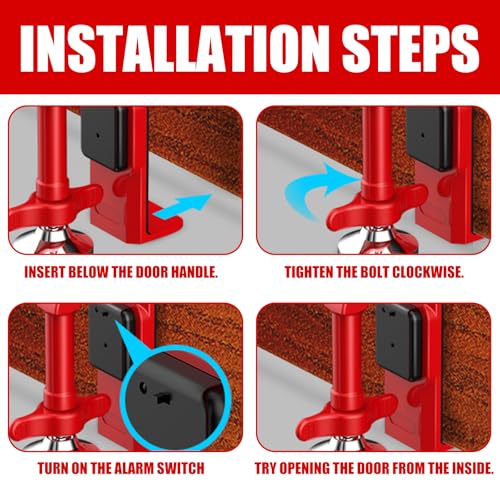 INSTALLATION STEPS

INSERT BELOW THE DOOR HANDLE.

TIGHTEN THE BOLT CLOCKWISE.

TURN ON THE ALARM SWITCH

TRY OPENING THE DOOR FROM THE INSIDE.