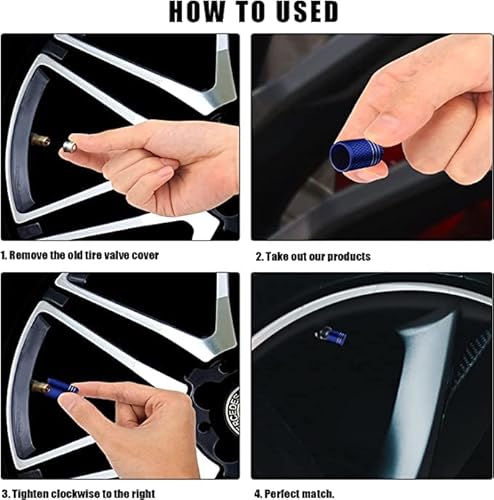 HOW TO USED

1. Remove the old tire valve cover

2. Take out our products

3. Tighten clockwise to the right

4. Perfect match.