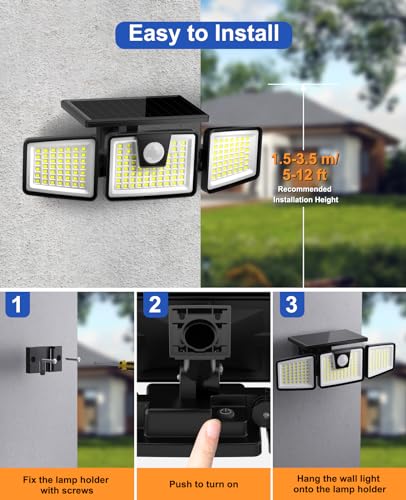 Easy to Install

1.5-3.5 m/
5-12 ft
Recommended
Installation Height

1

Fix the lamp holder with screws

2

Push to turn on

3

Hang the wall light onto the lamp holder