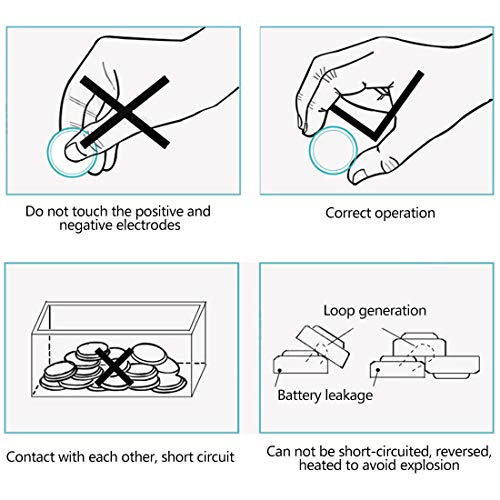 Do not touch the positive and negative electrodes

Correct operation

Contact with each other, short circuit

Loop generation

Battery leakage

Can not be short-circuited, reversed, heated to avoid explosion