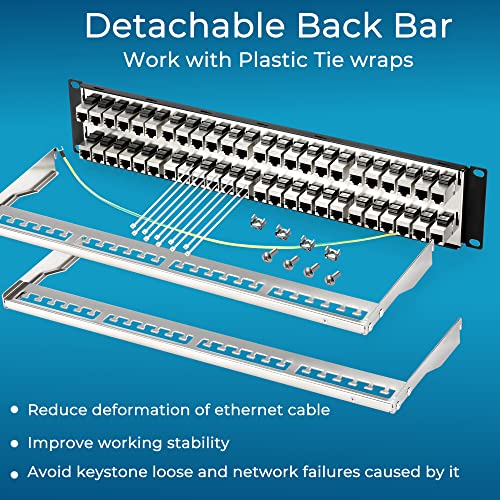 Detachable Back Bar
Work with Plastic Tie wraps

• Reduce deformation of ethernet cable
• Improve working stability
• Avoid keystone loose and network failures caused by it