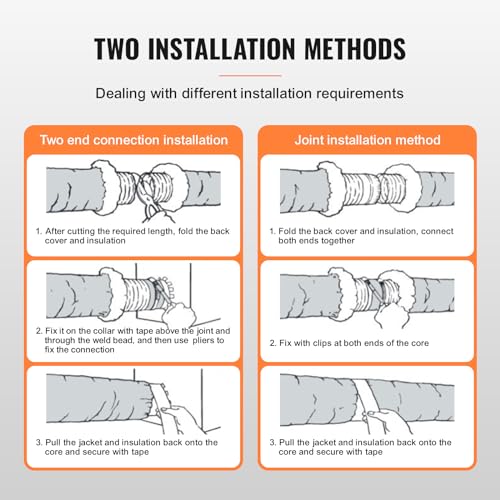 TWO INSTALLATION METHODS

Dealing with different installation requirements

Two end connection installation

1. After cutting the required length, fold the back cover and insulation

2. Fix it on the collar with tape above the joint and through the weld bead, and then use pliers to fix the connection

3. Pull the jacket and insulation back onto the core and secure with tape

Joint installation method

1. Fold the back cover and insulation, connect both ends together

2. Fix with clips at both ends of the core

3. Pull the jacket and insulation back onto the core and secure with tape