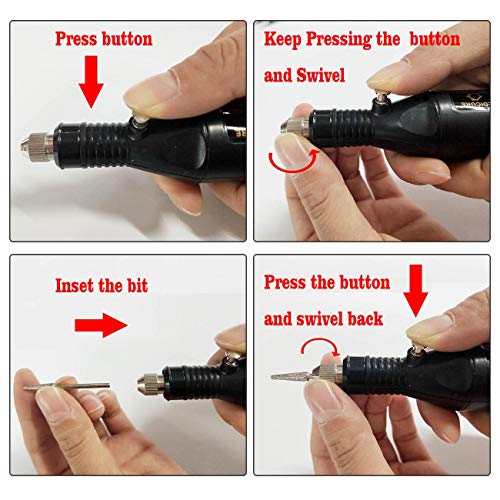 Press button

Keep Pressing the button and Swivel

Inset the bit

Press the button and swivel back